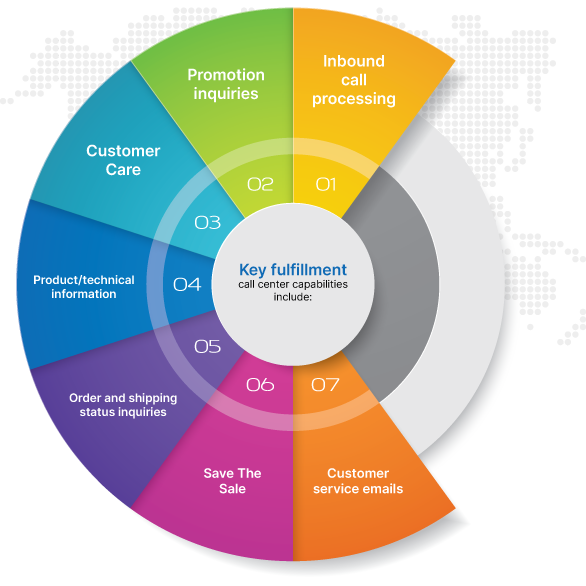 Key fulfillment
call center capabilities include:

01
Inbound call processing

02
Promotion inquiries

03
Customer Care

04
Product/technical information

05
Order and shipping status inquiries

06
Save The Sale

07
Customer service emails